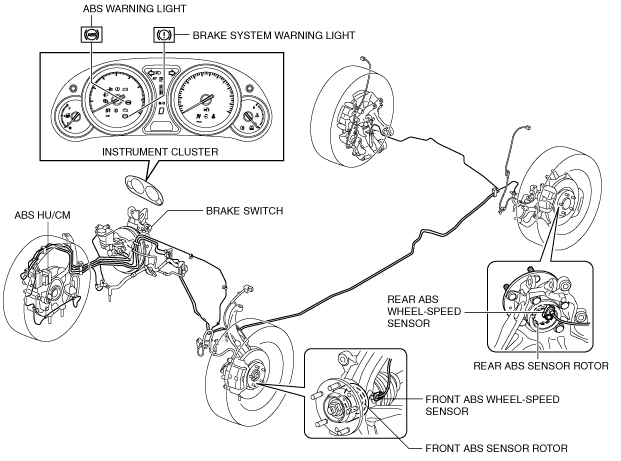 ABS WARNING LIGHT

BRAKE SYSTEM WARNING LIGHT

INSTRUMENT CLUSTER

ABS HU/CM

BRAKE SWITCH

REAR ABS WHEEL-SPEED SENSOR

REAR ABS SENSOR ROTOR

FRONT ABS WHEEL-SPEED SENSOR

FRONT ABS SENSOR ROTOR