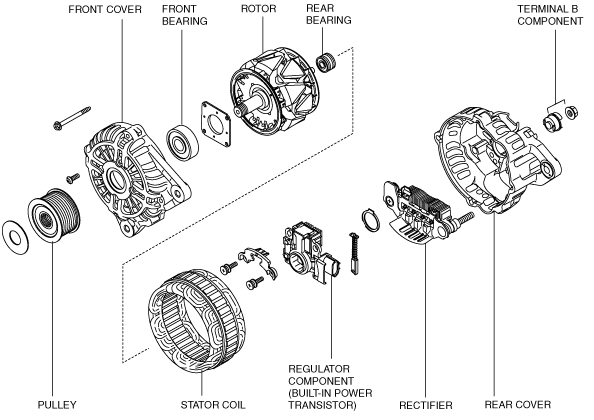 FRONT COVER

FRONT BEARING

ROTOR

REAR BEARING

TERMINAL B COMPONENT

PULLEY

STATOR COIL

REGULATOR COMPONENT (BUILT-IN POWER TRANSISTOR)

RECTIFIER

REAR COVER