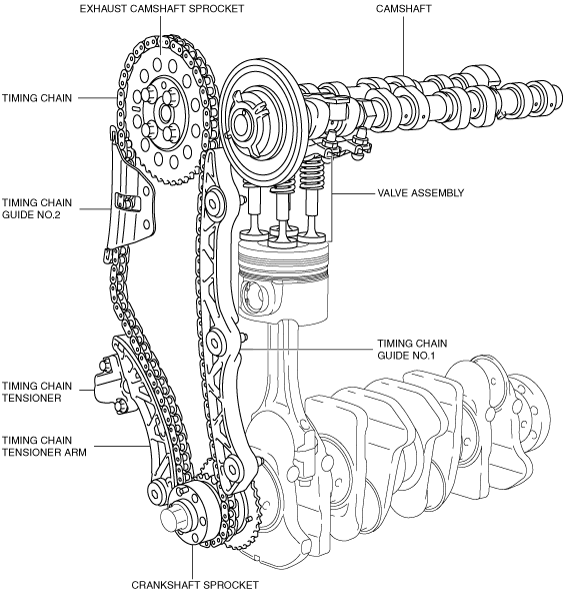 EXHAUST CAMSHAFT SPROCKET

CAMSHAFT

TIMING CHAIN

TIMING CHAIN GUIDE NO.2

VALVE ASSEMBLY

TIMING CHAIN GUIDE NO.1

TIMING CHAIN TENSIONER

TIMING CHAIN TENSIONER ARM

CRANKSHAFT SPROCKET