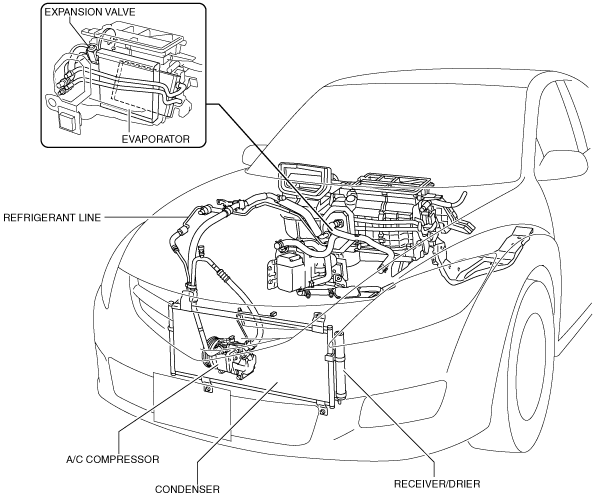 EXPANSION VALVE

EVAPORATOR

REFRIGERANT LINE

A/C COMPRESSOR

CONDENSER

RECEIVER/DRIER