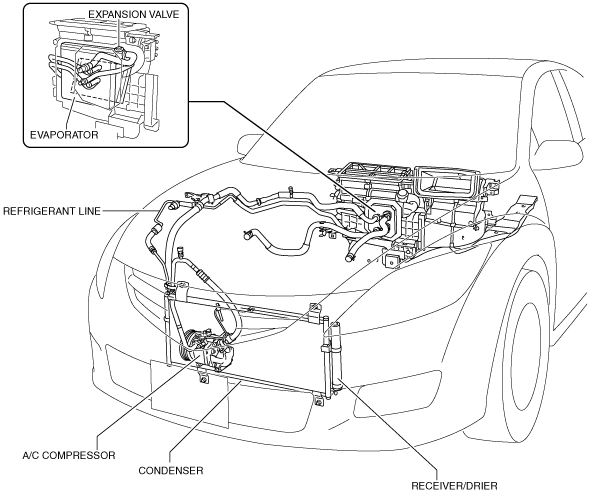 EXPANSION VALVE

EVAPORATOR

REFRIGERANT LINE

A/C COMPRESSOR

CONDENSER

RECEIVER/DRIER