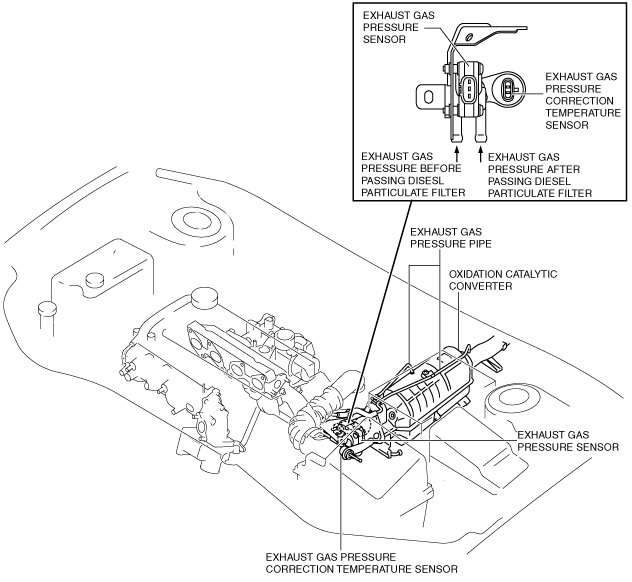 EXHAUST GAS PRESSURE SENSOR

EXHAUST GAS PRESSURE CORRECTION TEMPERATURE SENSOR

EXHAUST GAS PRESSURE BEFORE PASSING DISESL PARTICULATE FILTER

EXHAUST GAS PRESSURE AFTER PASSING DIESEL PARTICULATE FILTER

EXHAUST GAS PRESSURE PIPE

OXIDATION CATALYTIC CONVERTER

EXHAUST GAS PRESSURE SENSOR

EXHAUST GAS PRESSURE CORRECTION TEMPERATURE SENSOR