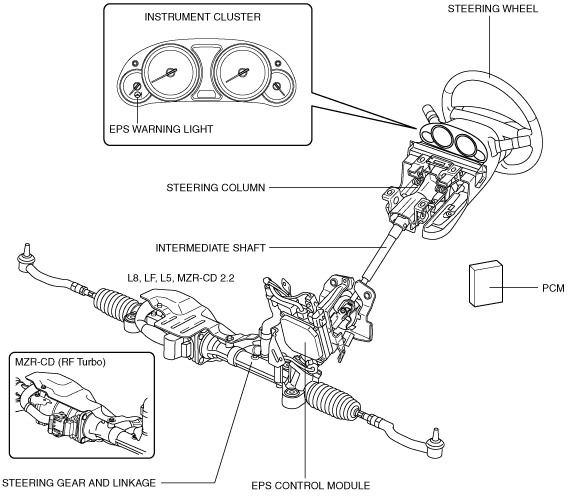 INSTRUMENT CLUSTER

STEERING WHEEL

EPS WARNING LIGHT

STEERING COLUMN

INTERMEDIATE SHAFT

L8, LF, L5, MZR-CD 2.2

PCM

MZR-CD (RF Turbo)

STEERING GEAR AND LINKAGE

EPS CONTROL MODULE