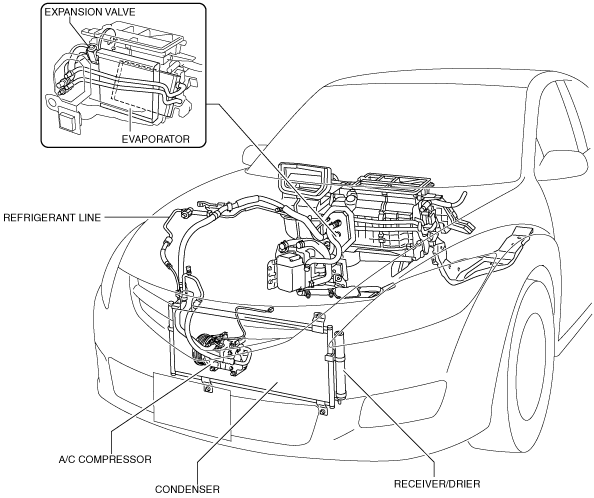 EXPANSION VALVE

EVAPORATOR

REFRIGERANT LINE

A/C COMPRESSOR

CONDENSER

RECEIVER/DRIER