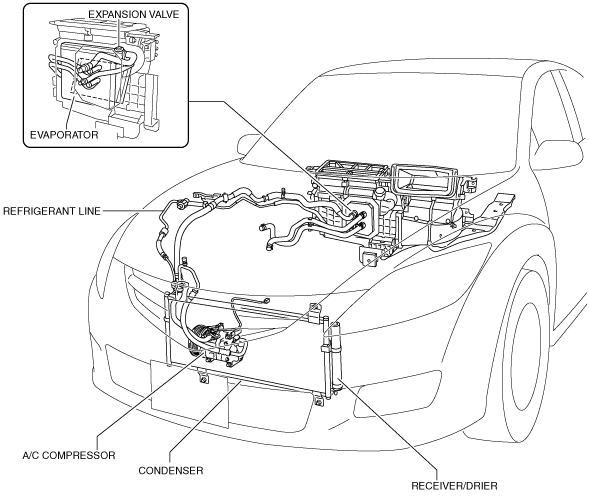 EXPANSION VALVE
EVAPORATOR
REFRIGERANT LINE
A/C COMPRESSOR
CONDENSER
RECEIVER/DRIER