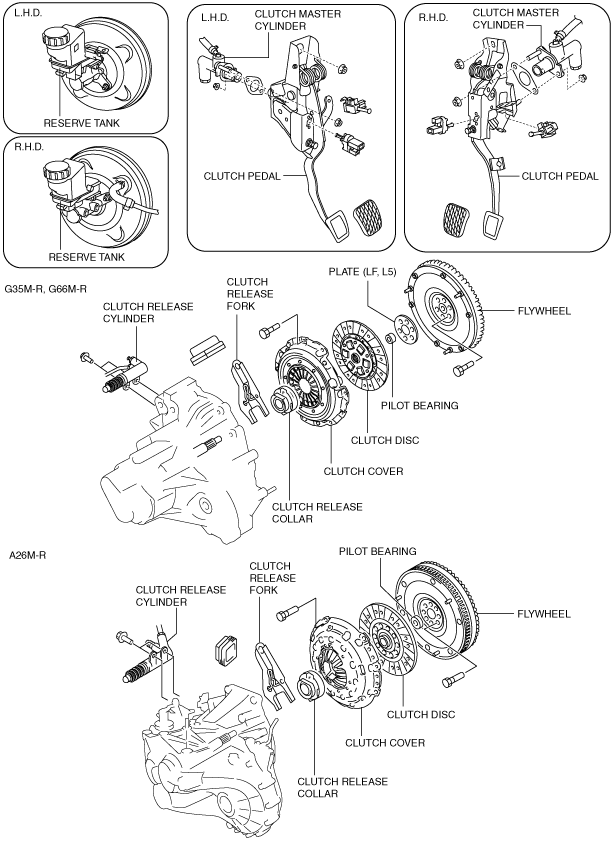 L.H.D.

RESERVE TANK

R.H.D.

RESERVE TANK

L.H.D.

CLUTCH MASTER CYLINDER

CLUTCH PEDAL

R.H.D.

CLUTCH MASTER CYLINDER

CLUTCH PEDAL

G35M-R, G66M-R

CLUTCH RELEASE CYLINDER

CLUTCH RELEASE FORK

PLATE (LF, L5)

FLYWHEEL

PILOT BEARING

CLUTCH DISC

CLUTCH COVER

CLUTCH RELEASE COLLAR

A26M-R

CLUTCH RELEASE CYLINDER

CLUTCH RELEASE FORK

PILOT BEARING

FLYWHEEL

CLUTCH DISC

CLUTCH COVER

CLUTCH RELEASE COLLAR