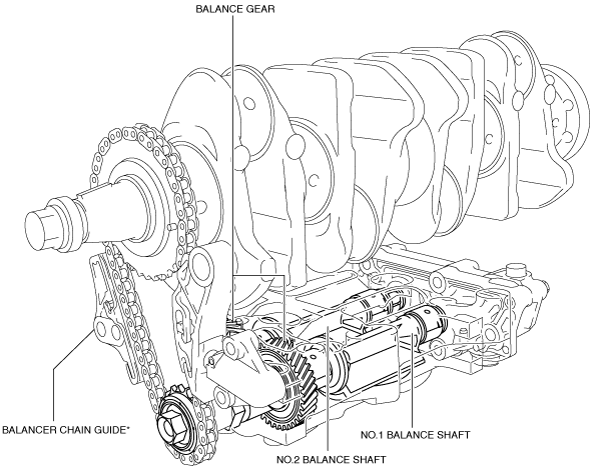 BALANCE GEAR

BALANCER CHAIN GUIDE*

NO.1 BALANCE SHAFT

NO.2 BALANCE SHAFT