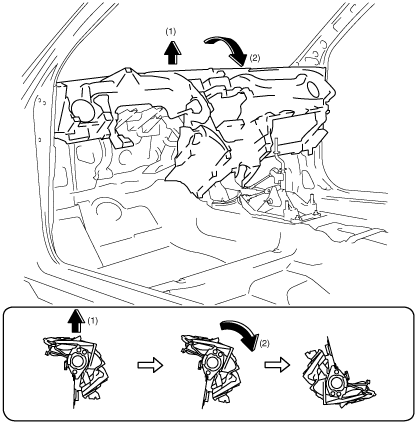 (1)
(2)
(1)
(2)