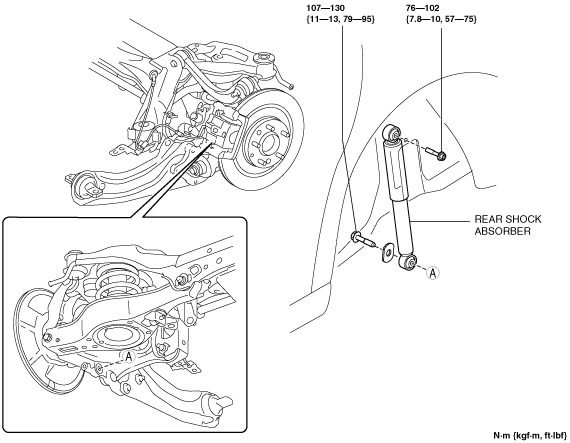 107—130
{11—13, 79—95}

76—102
{7.8—10, 57—75}

REAR SHOCK ABSORBER

A

A

N·m {kgf·m, ft·lbf}