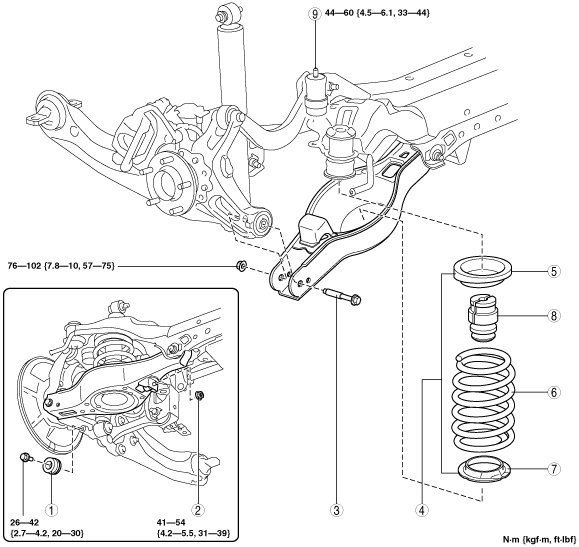 9 44—60 {4.5—6.1, 33—44}

76—102 {7.8—10, 57—75}

5

8

6

7

1

2

3

4

26—42
{2.7—4.2, 20—30}

41—54
{4.2—5.5, 31—39}

N·m {kgf·m, ft·lbf}