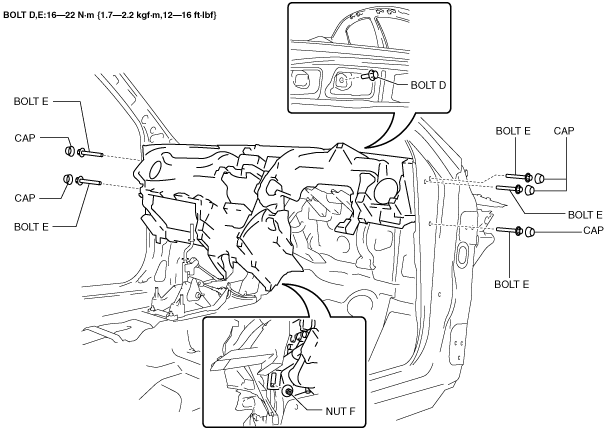 BOLT D,E:16—22 N·m {1.7—2.2 kgf·m,12—16 ft·lbf}

BOLT D

BOLT E

CAP

CAP

BOLT E

BOLT E

CAP

BOLT E

CAP

BOLT E

NUT F