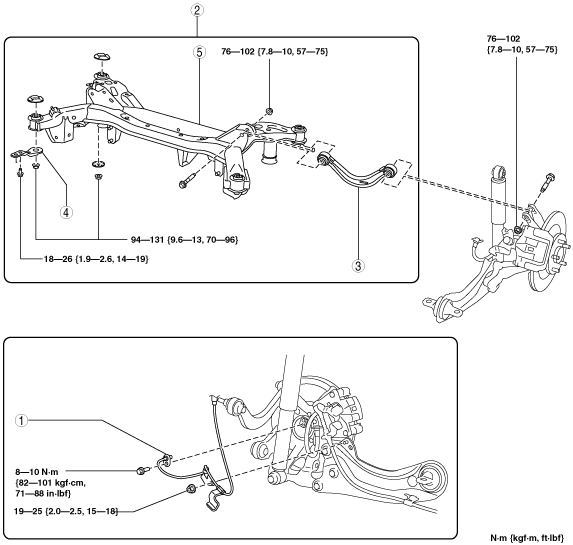 ②

⑤

76—102 {7.8—10, 57—75}

76—102 {7.8—10, 57—75}

④

94—131 {9.6—13, 70—96}

18—26 {1.9—2.6, 14—19}

③

①

8—10 N·m {82—101 kgf·cm, 71—88 in·lbf}

19—25 {2.0—2.5, 15—18}

N·m {kgf·m, ft·lbf}