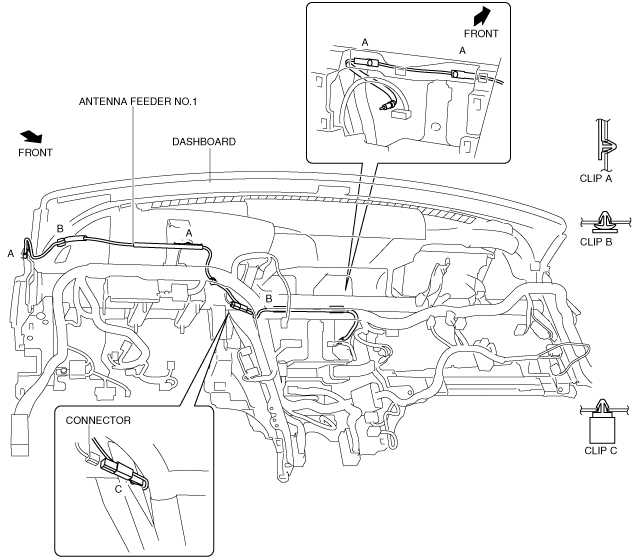 FRONT

A

A

ANTENNA FEEDER NO.1

FRONT

DASHBOARD

CLIP A

CLIP B

B

A

A

B

CONNECTOR

C

CLIP C