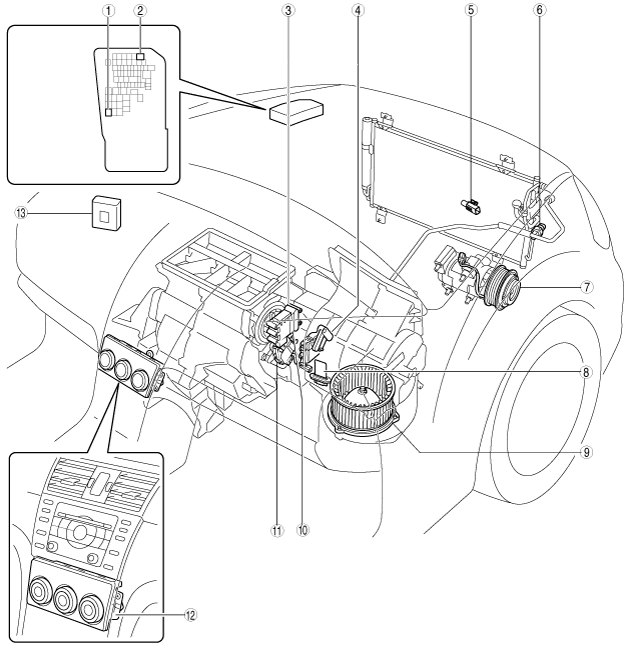 1
2
3
4
5
6
13
7
8
9
11
10
12