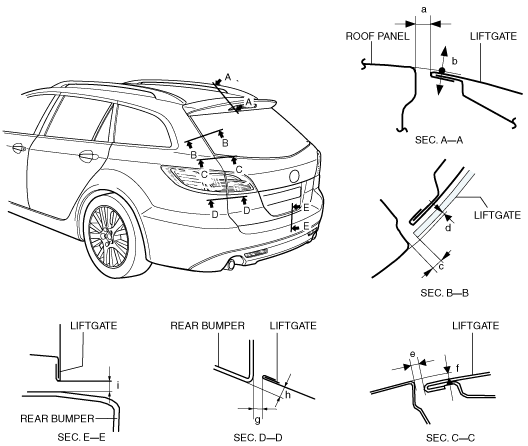 A
A
B
B
C
C
D
D
E
E

a
ROOF PANEL
LIFTGATE
b
SEC. A—A

LIFTGATE
d
c
SEC. B—B

LIFTGATE
i
REAR BUMPER
SEC. E—E

REAR BUMPER
LIFTGATE
h
g
SEC. D—D

LIFTGATE
e
f
SEC. C—C