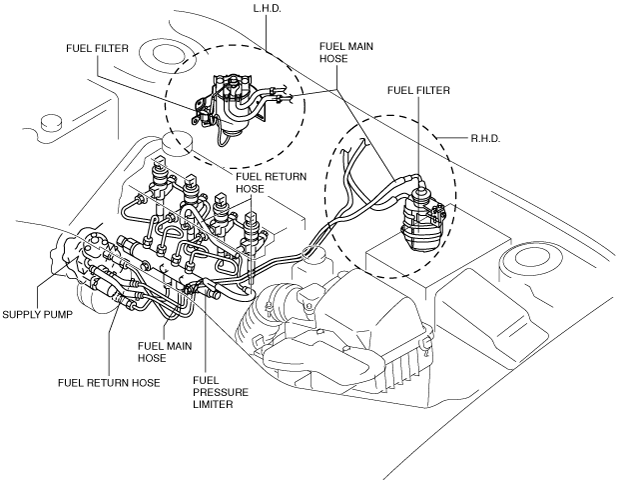 L.H.D.

FUEL FILTER

FUEL MAIN HOSE

FUEL FILTER

R.H.D.

FUEL RETURN HOSE

SUPPLY PUMP

FUEL MAIN HOSE

FUEL RETURN HOSE

FUEL PRESSURE LIMITER