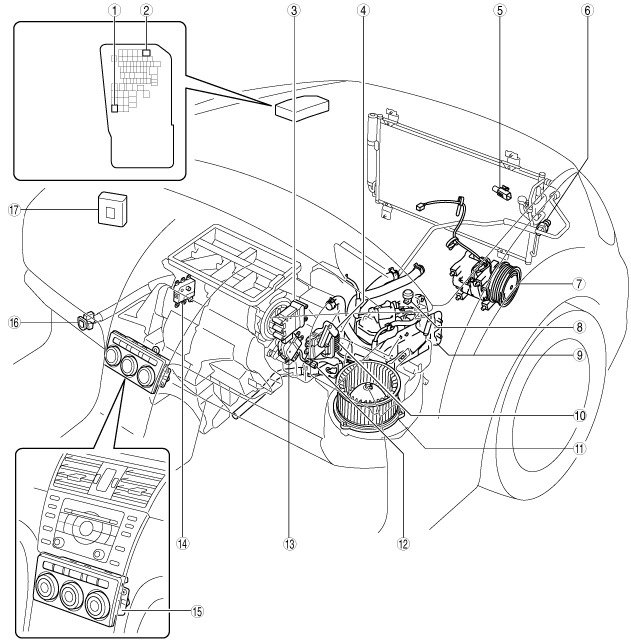 ①
②
③
④
⑤
⑥
⑰
⑦
⑯
⑧
⑨
⑩
⑪
⑭
⑬
⑫
⑮