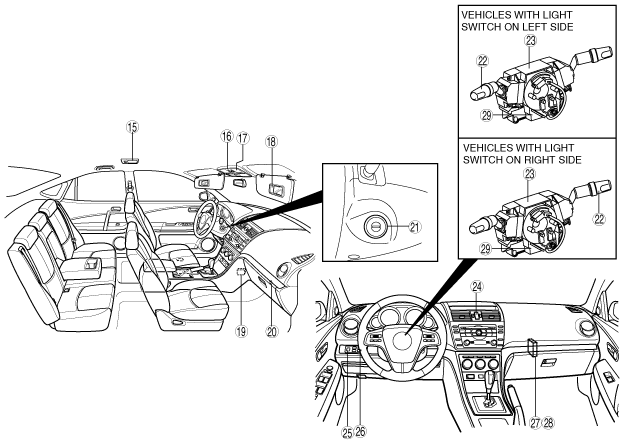 VEHICLES WITH LIGHT SWITCH ON LEFT SIDE

23

22

29

VEHICLES WITH LIGHT SWITCH ON RIGHT SIDE

23

22

29

15

16

17

18

21

19

20

24

25

26

27

28