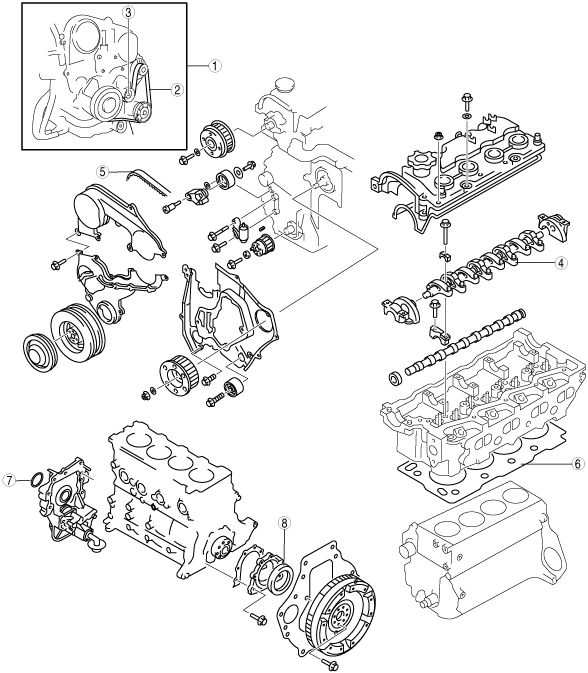 3
1
2
5
4
6
7
8