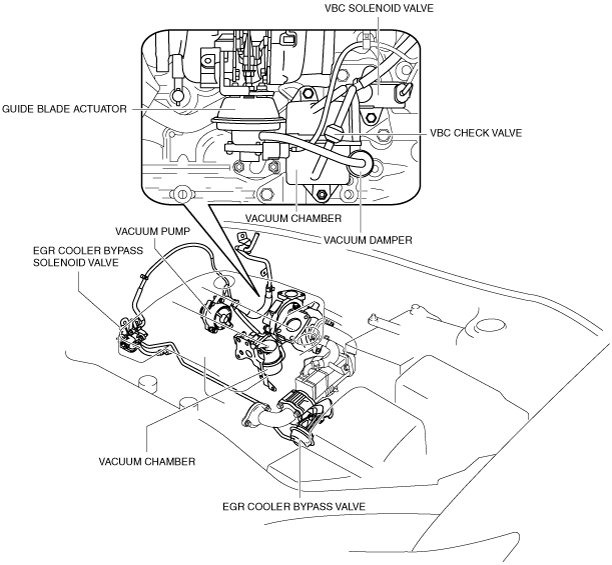 VBC SOLENOID VALVE

GUIDE BLADE ACTUATOR

VBC CHECK VALVE

VACUUM CHAMBER

VACUUM DAMPER

VACUUM PUMP

EGR COOLER BYPASS SOLENOID VALVE

VACUUM CHAMBER

EGR COOLER BYPASS VALVE