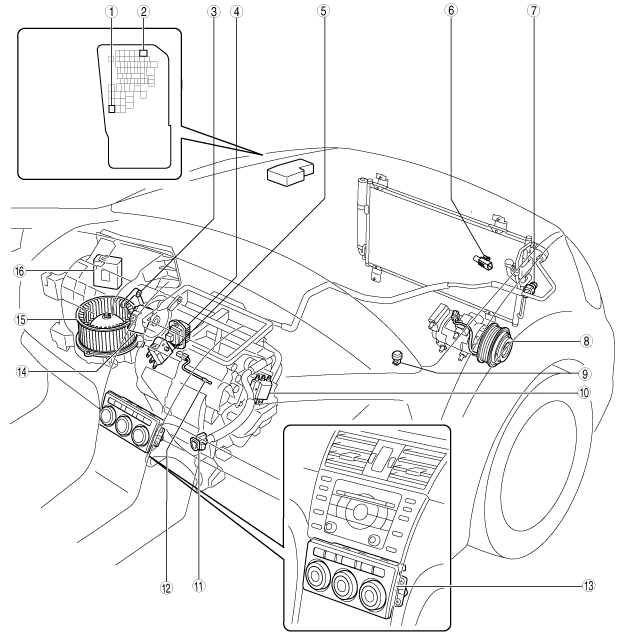 1
2
3
4
5
6
7
16
15
14
8
9
10
12
11
13