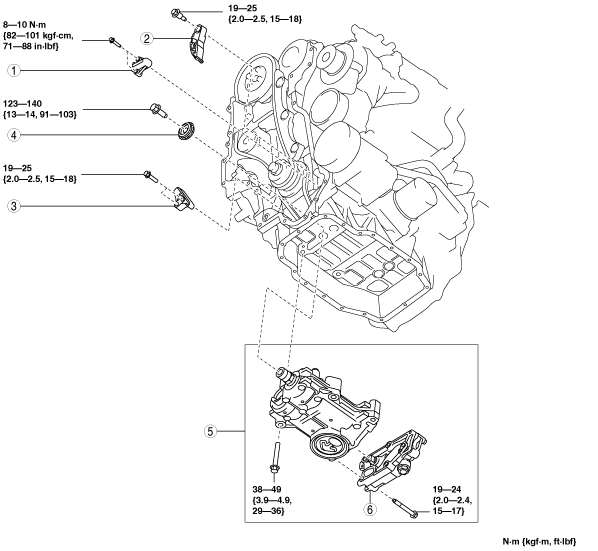 19—25
{2.0—2.5, 15—18}

8—10 N·m
{82—101 kgf·cm,
71—88 in·lbf}

2

1

123—140
{13—14, 91—103}

4

19—25
{2.0—2.5, 15—18}

3

5

38—49
{3.9—4.9,
29—36}

6

19—24
{2.0—2.4,
15—17}

N·m {kgf·m, ft·lbf}