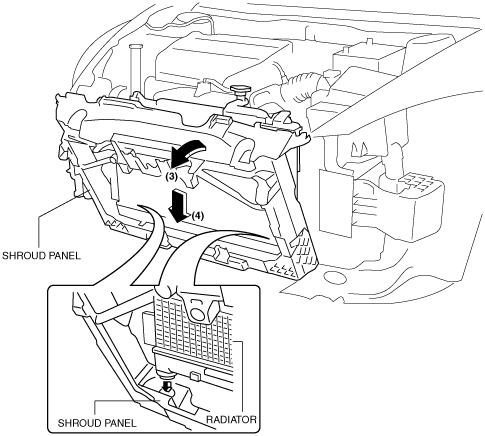 (3)
(4)
SHROUD PANEL
SHROUD PANEL
RADIATOR