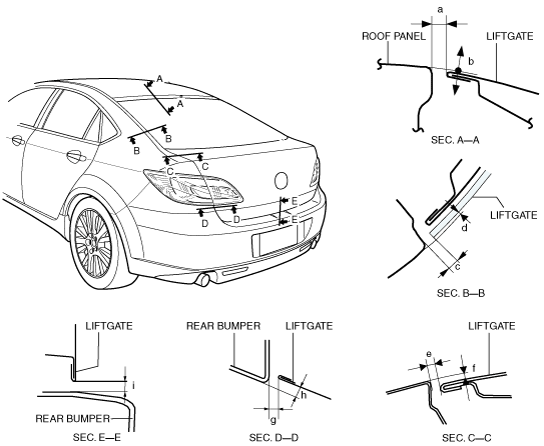 A
A
B
B
C
C
D
D
E
E

a
ROOF PANEL
LIFTGATE
b
SEC. A—A

LIFTGATE
d
c
SEC. B—B

LIFTGATE
i
REAR BUMPER
SEC. E—E

REAR BUMPER
LIFTGATE
h
g
SEC. D—D

LIFTGATE
e
f
SEC. C—C