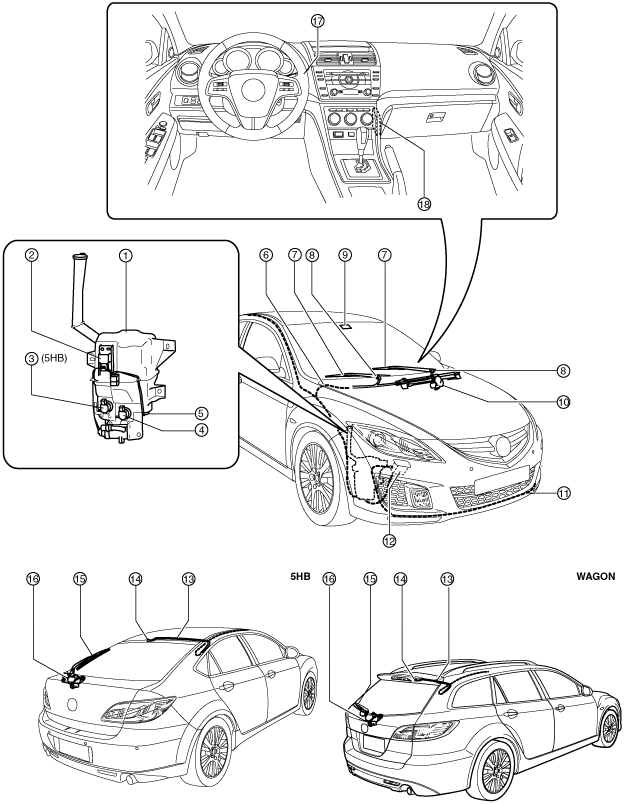 17
18
2
1
3 (5HB)
5
4
6
7
8
9
7
8
10
11
12
16
15
14
13
5HB
16
15
14
13
WAGON