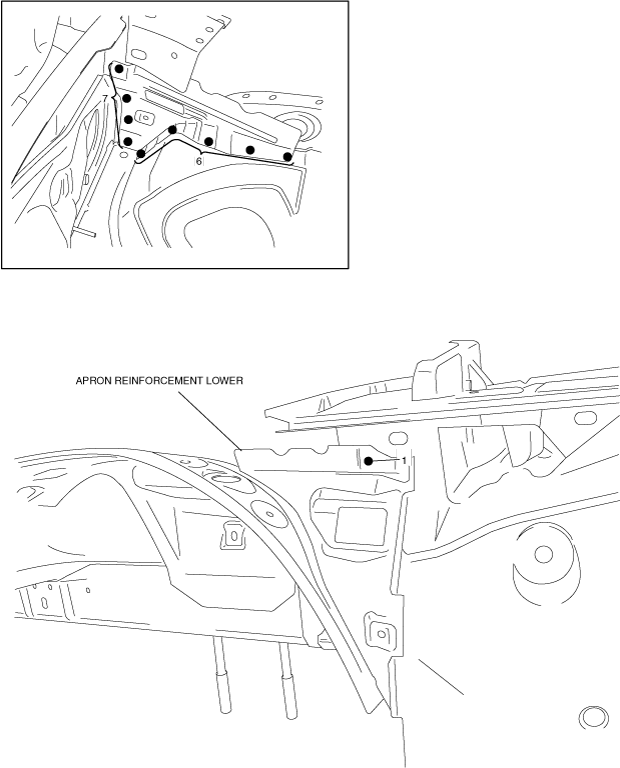 7

6

APRON REINFORCEMENT LOWER

1