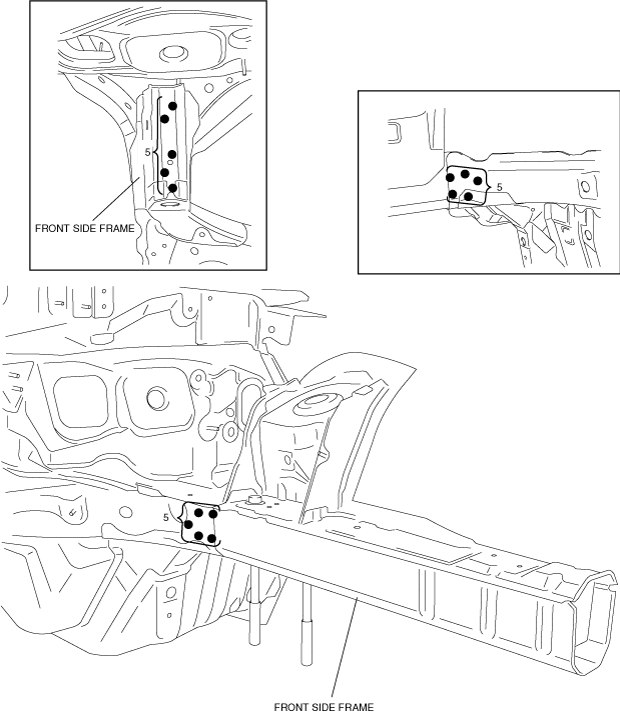 5

FRONT SIDE FRAME

5

5

FRONT SIDE FRAME