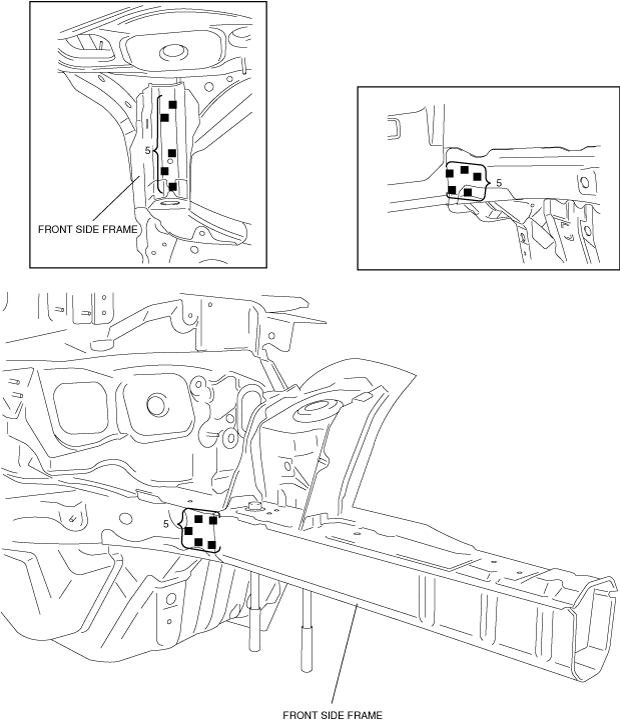 5
FRONT SIDE FRAME

5

5

FRONT SIDE FRAME