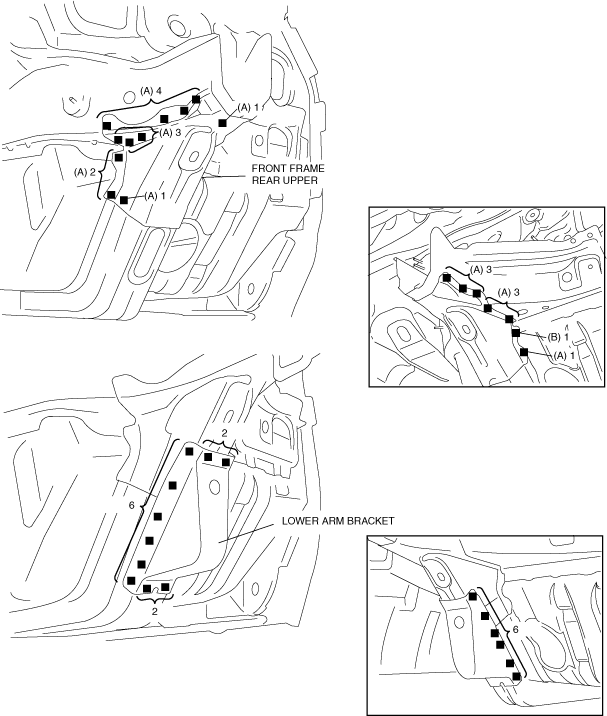 (A) 4
(A) 1
(A) 3
(A) 2
(A) 1
FRONT FRAME REAR UPPER

(A) 3
(A) 3
(B) 1
(A) 1

2
6
LOWER ARM BRACKET
2

6