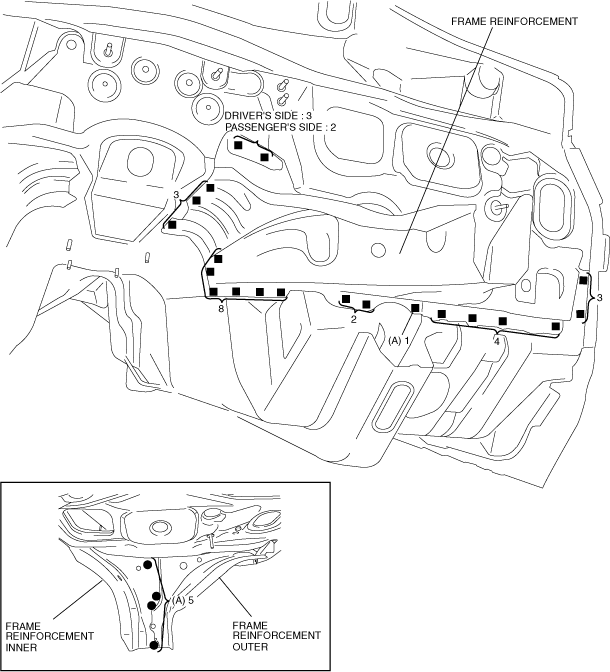 FRAME REINFORCEMENT

DRIVER'S SIDE : 3
PASSENGER'S SIDE : 2

3

8

2

(A) 1

4

3

(A) 5

FRAME REINFORCEMENT INNER

FRAME REINFORCEMENT OUTER