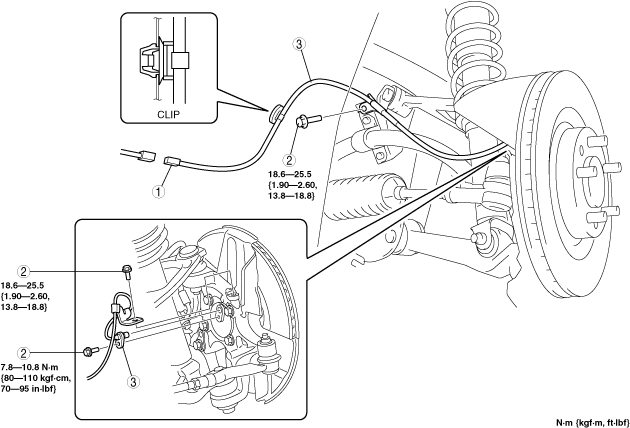 CLIP

3

2

18.6—25.5
{1.90—2.60,
13.8—18.8}

1

2

18.6—25.5
{1.90—2.60,
13.8—18.8}

2

7.8—10.8 N·m
{80—110 kgf·cm,
70—95 in·lbf}

3

N·m {kgf·m, ft·lbf}