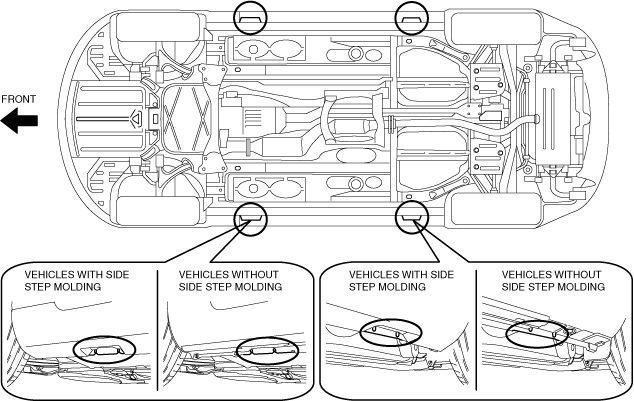 FRONT

VEHICLES WITH SIDE STEP MOLDING

VEHICLES WITHOUT SIDE STEP MOLDING

VEHICLES WITH SIDE STEP MOLDING

VEHICLES WITHOUT SIDE STEP MOLDING