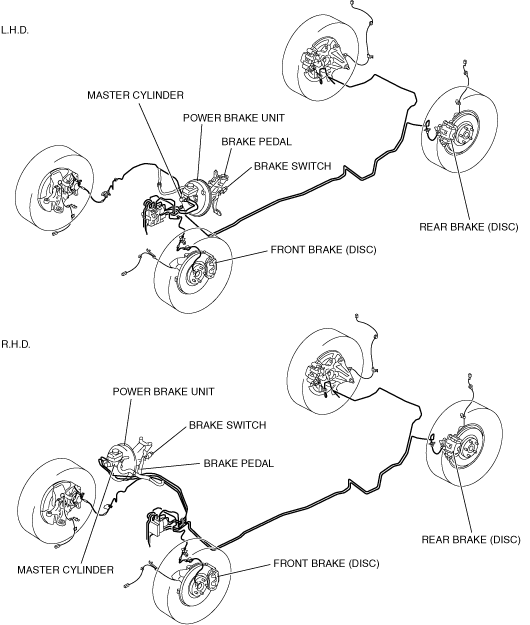 L.H.D.

MASTER CYLINDER

POWER BRAKE UNIT

BRAKE PEDAL

BRAKE SWITCH

REAR BRAKE (DISC)

FRONT BRAKE (DISC)

R.H.D.

POWER BRAKE UNIT

BRAKE SWITCH

BRAKE PEDAL

REAR BRAKE (DISC)

MASTER CYLINDER

FRONT BRAKE (DISC)