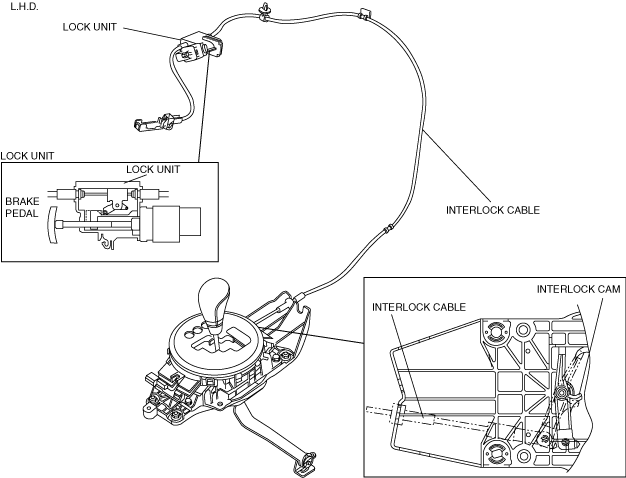 L.H.D.

LOCK UNIT

LOCK UNIT

LOCK UNIT

BRAKE PEDAL

INTERLOCK CABLE

INTERLOCK CAM

INTERLOCK CABLE