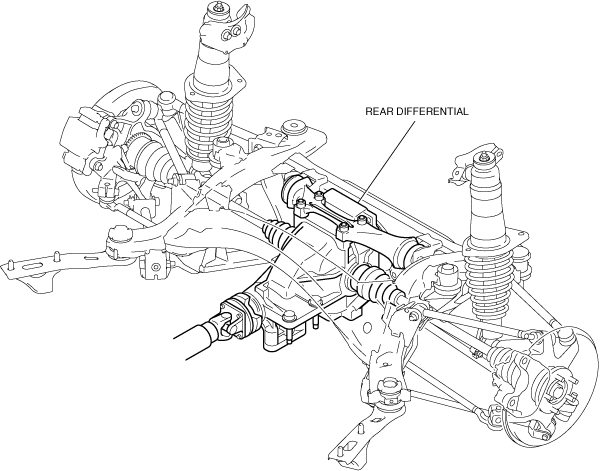 REAR DIFFERENTIAL