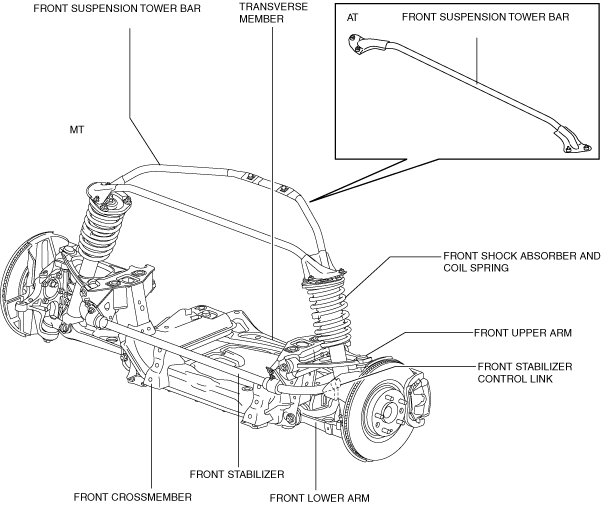 FRONT SUSPENSION TOWER BAR

TRANSVERSE MEMBER

AT

FRONT SUSPENSION TOWER BAR

MT

FRONT SHOCK ABSORBER AND COIL SPRING

FRONT UPPER ARM

FRONT STABILIZER CONTROL LINK

FRONT STABILIZER

FRONT CROSSMEMBER

FRONT LOWER ARM