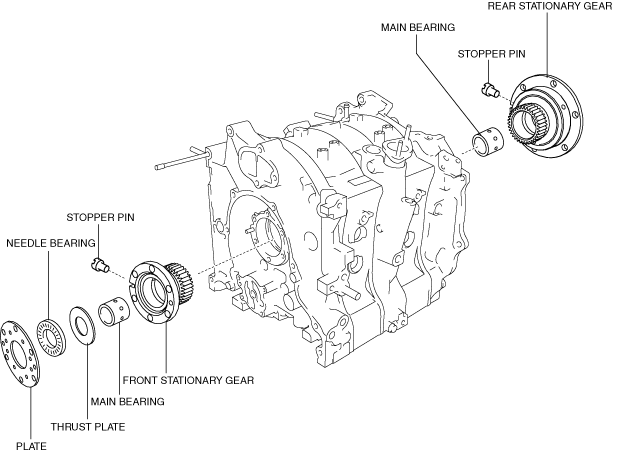 REAR STATIONARY GEAR

MAIN BEARING

STOPPER PIN

STOPPER PIN

NEEDLE BEARING

FRONT STATIONARY GEAR

MAIN BEARING

THRUST PLATE

PLATE