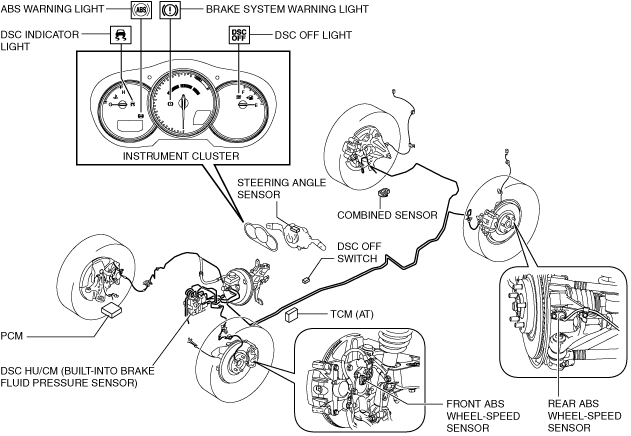 ABS WARNING LIGHT
ABS
BRAKE SYSTEM WARNING LIGHT
DSC INDICATOR LIGHT
DSC OFF
DSC OFF LIGHT
INSTRUMENT CLUSTER
STEERING ANGLE SENSOR
COMBINED SENSOR
DSC OFF SWITCH
TCM (AT)
PCM
DSC HU/CM (BUILT-INTO BRAKE FLUID PRESSURE SENSOR)
FRONT ABS WHEEL-SPEED SENSOR
REAR ABS WHEEL-SPEED SENSOR