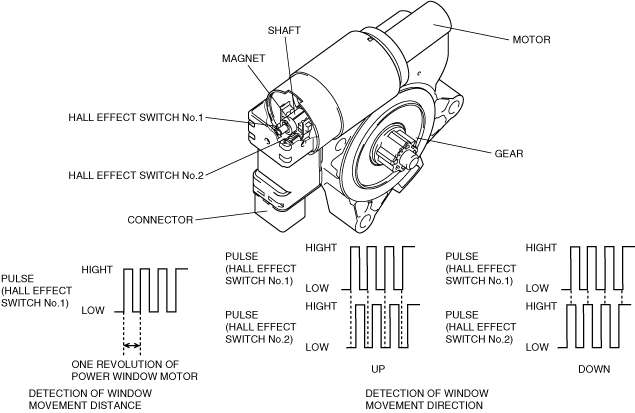 SHAFT
MOTOR
MAGNET
HALL EFFECT SWITCH No.1
GEAR
HALL EFFECT SWITCH No.2
CONNECTOR

PULSE (HALL EFFECT SWITCH No.1)
HIGHT
LOW
ONE REVOLUTION OF POWER WINDOW MOTOR
DETECTION OF WINDOW MOVEMENT DISTANCE

PULSE (HALL EFFECT SWITCH No.1)
HIGHT
LOW
PULSE (HALL EFFECT SWITCH No.2)
HIGHT
LOW
UP

PULSE (HALL EFFECT SWITCH No.1)
HIGHT
LOW
PULSE (HALL EFFECT SWITCH No.2)
HIGHT
LOW
DOWN

DETECTION OF WINDOW MOVEMENT DIRECTION