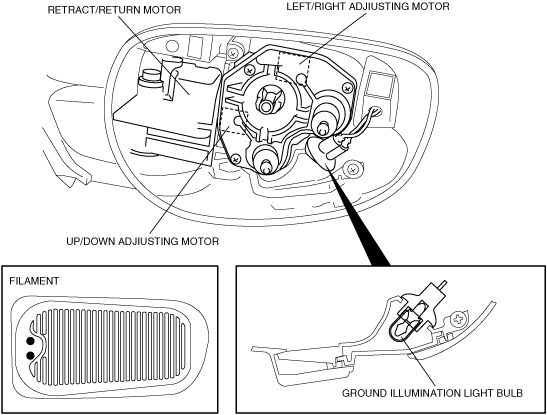 RETRACT/RETURN MOTOR

LEFT/RIGHT ADJUSTING MOTOR

UP/DOWN ADJUSTING MOTOR

FILAMENT

GROUND ILLUMINATION LIGHT BULB