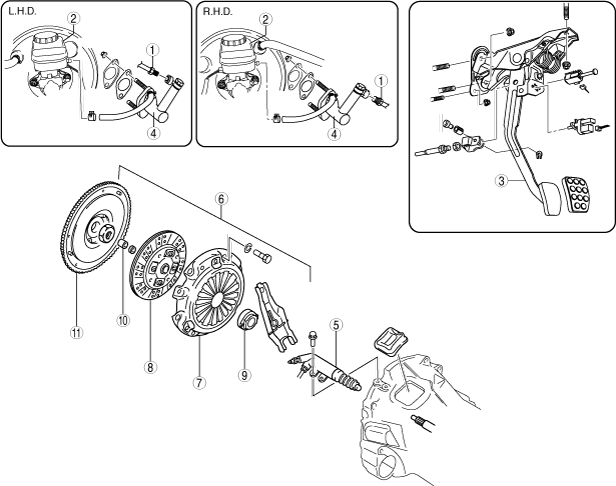 L.H.D.

2

1

4

R.H.D.

2

1

4

3

6

11

10

8

7

9

5