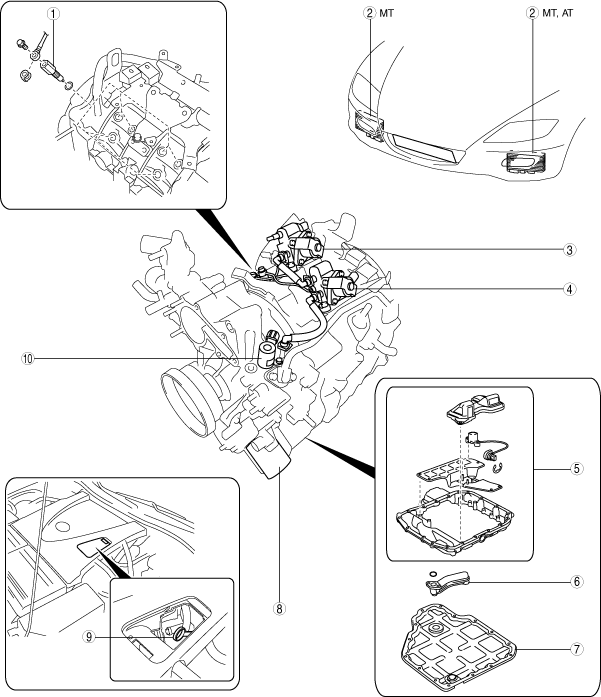 1

2 MT

2 MT, AT

3

4

10

5

6

7

8

9