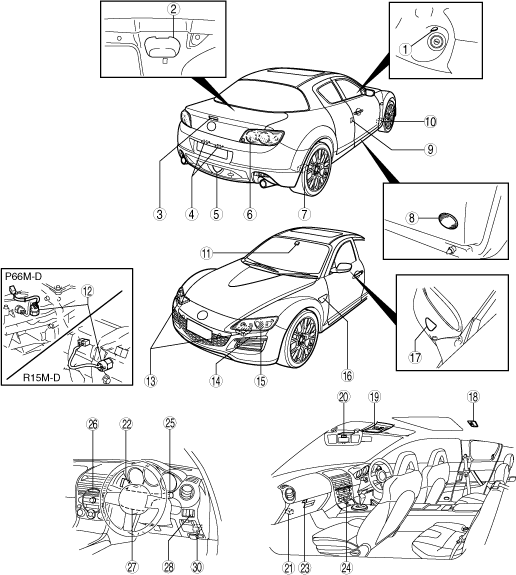 2
1
10
9
3
4
5
6
7
8
11
P66M-D
12
R15M-D
13
14
15
16
17
20
19
18
26
22
25
27
28
30
21
23
24