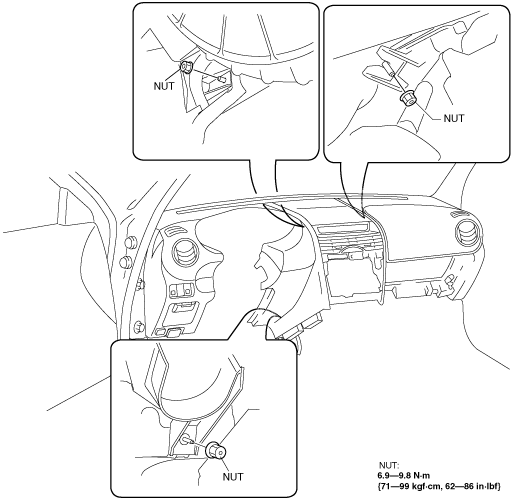 NUT

NUT

NUT

NUT:
6.9—9.8 N·m
{71—99 kgf·cm, 62—86 in·lbf}