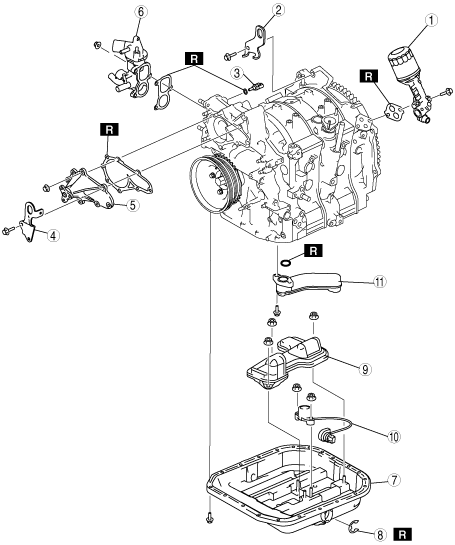 6
2
1
R
3
R
R
5
4
R
11
9
10
7
8
R