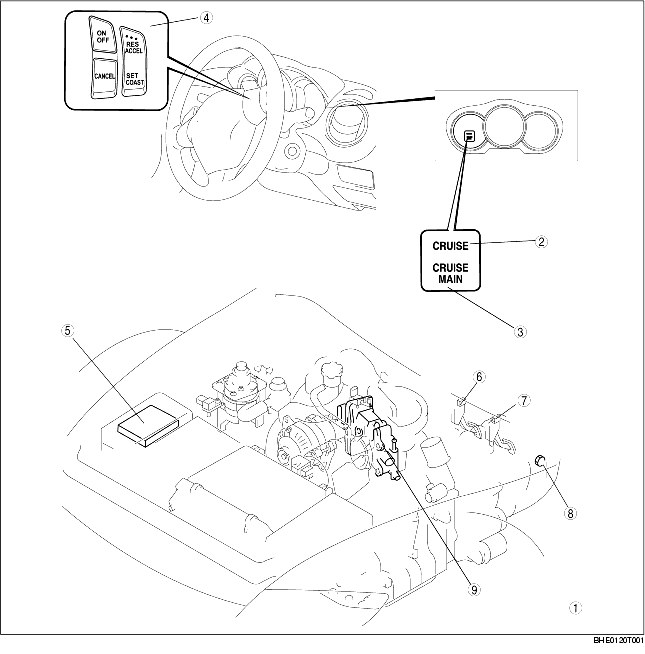 ON
OFF

CANCEL

RES
ACCEL

SET
COAST

4

CRUISE

2

CRUISE
MAIN

3

5

6

7

8

9

1

BHE0120T001